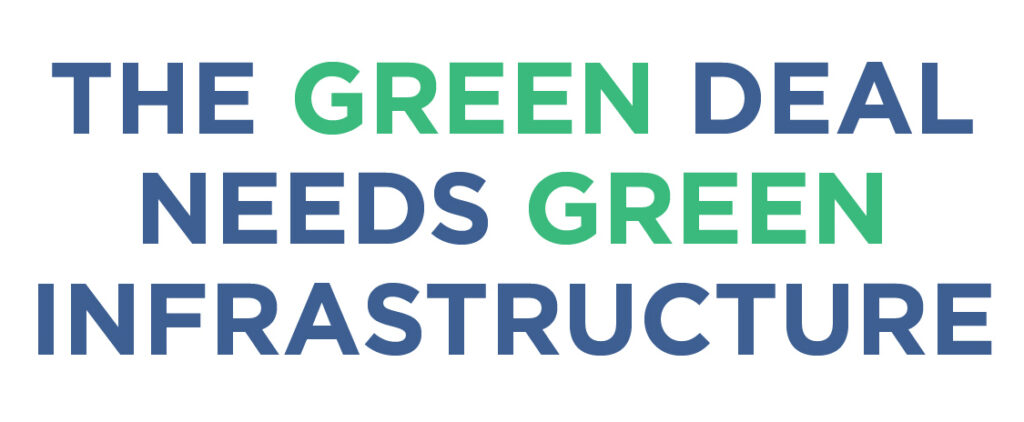 THE GREEN DEAL NEEDS GREEN INFRASTRUCTURE